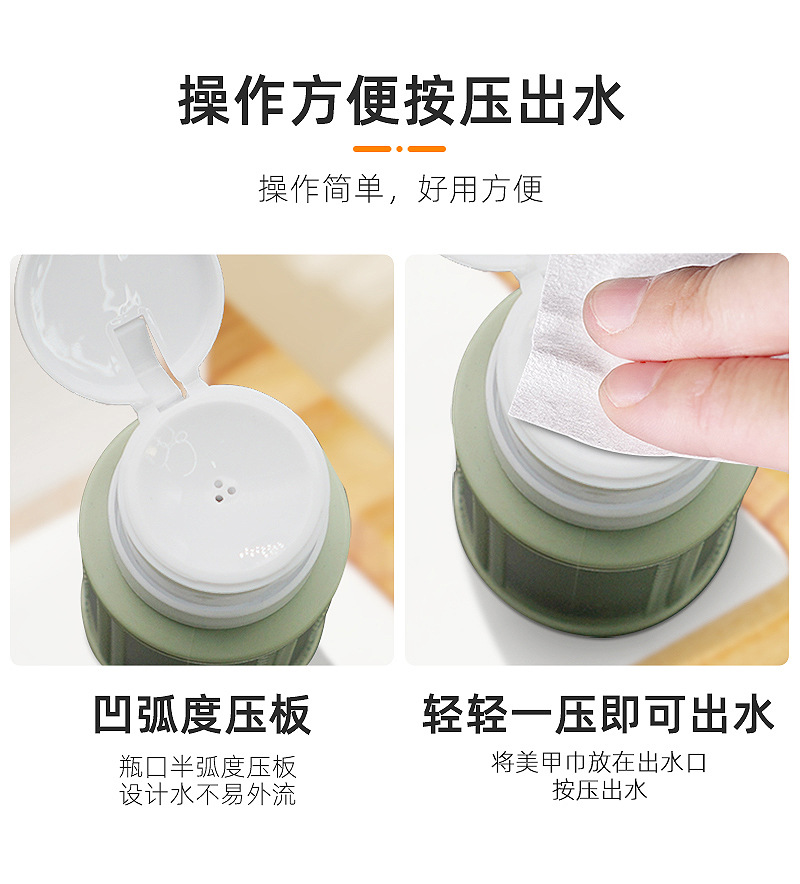 操作方便按压出水

操作简单，好用方便

凹弧度压板

瓶口半弧度压板
设计水不易外流

轻轻一压即可出水

将美甲巾放在出水口
按压出水