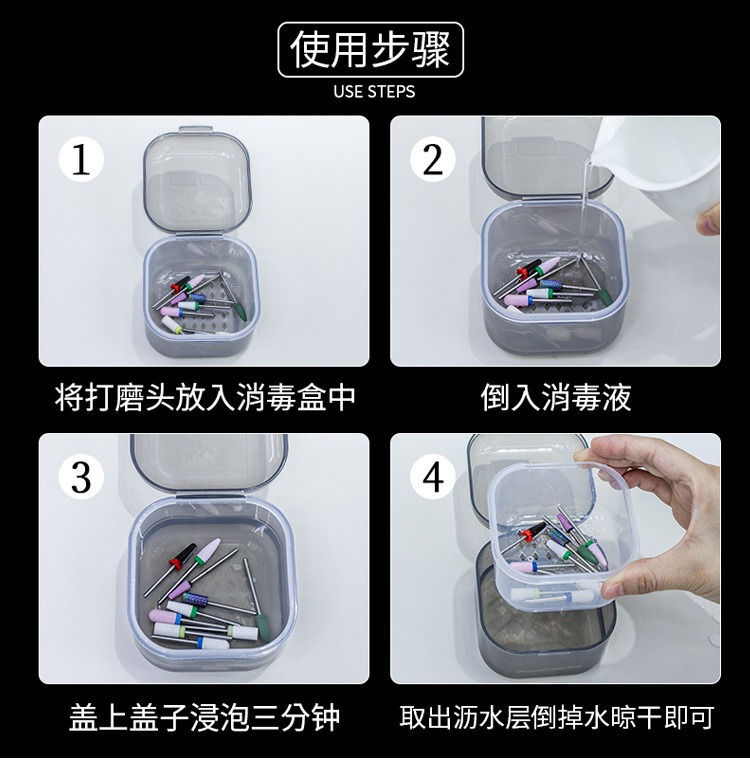 使用步骤
USE STEPS

1

将打磨头放入消毒盒中

2

倒入消毒液

3

盖上盖子浸泡三分钟

4

取出沥水层倒掉水晾干即可