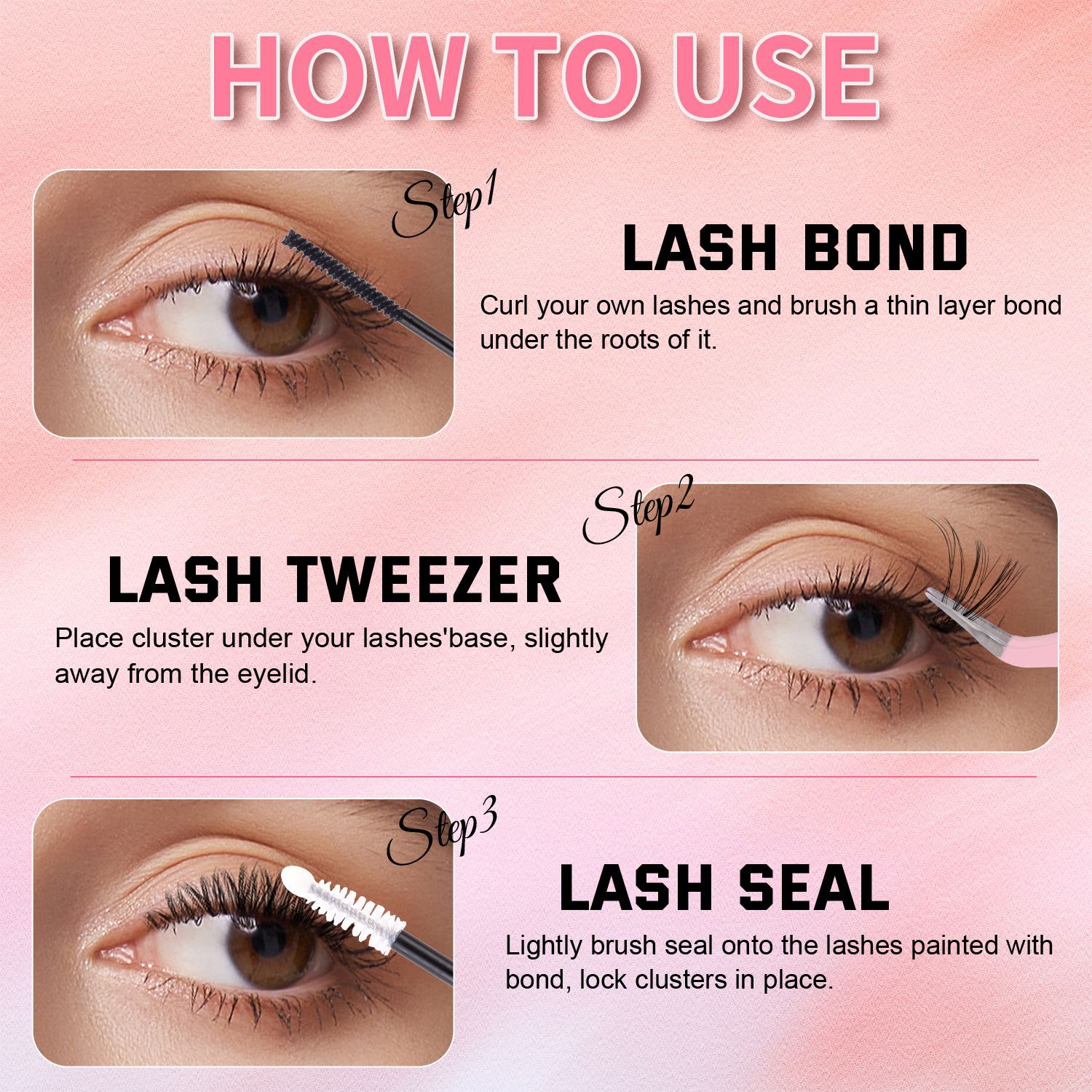 HOW TO USE

Step1

LASH BOND

Curl your own lashes and brush a thin layer bond under the roots of it.

Step2

LASH TWEEZER

Place cluster under your lashes'base, slightly away from the eyelid.

Step3

LASH SEAL

Lightly brush seal onto the lashes painted with bond, lock clusters in place.