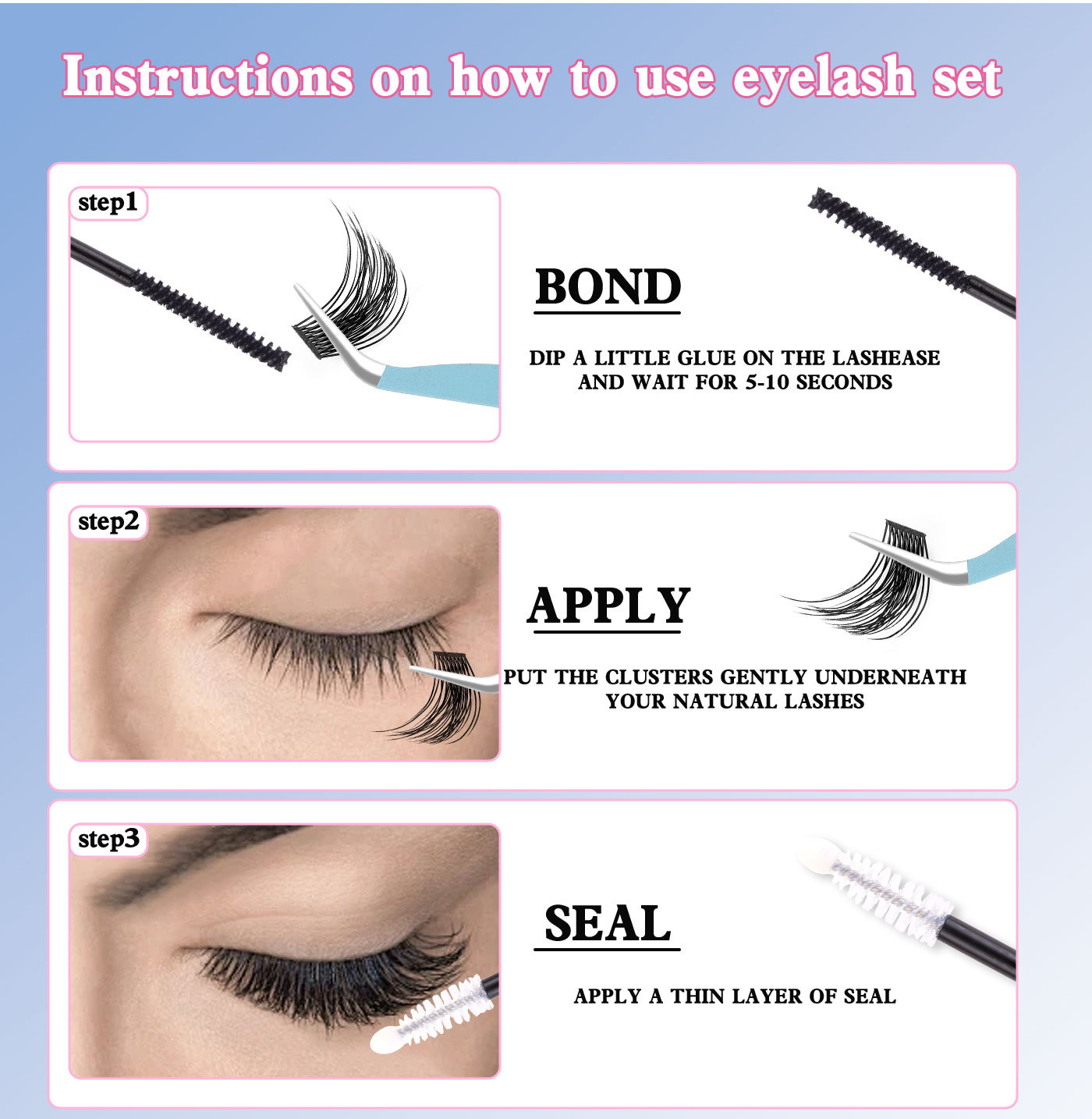 Instructions on how to use eyelash set

step1

BOND

DIP A LITTLE GLUE ON THE LASHEASE AND WAIT FOR 5-10 SECONDS

step2

APPLY

PUT THE CLUSTERS GENTLY UNDERNEATH YOUR NATURAL LASHES

step3

SEAL

APPLY A THIN LAYER OF SEAL