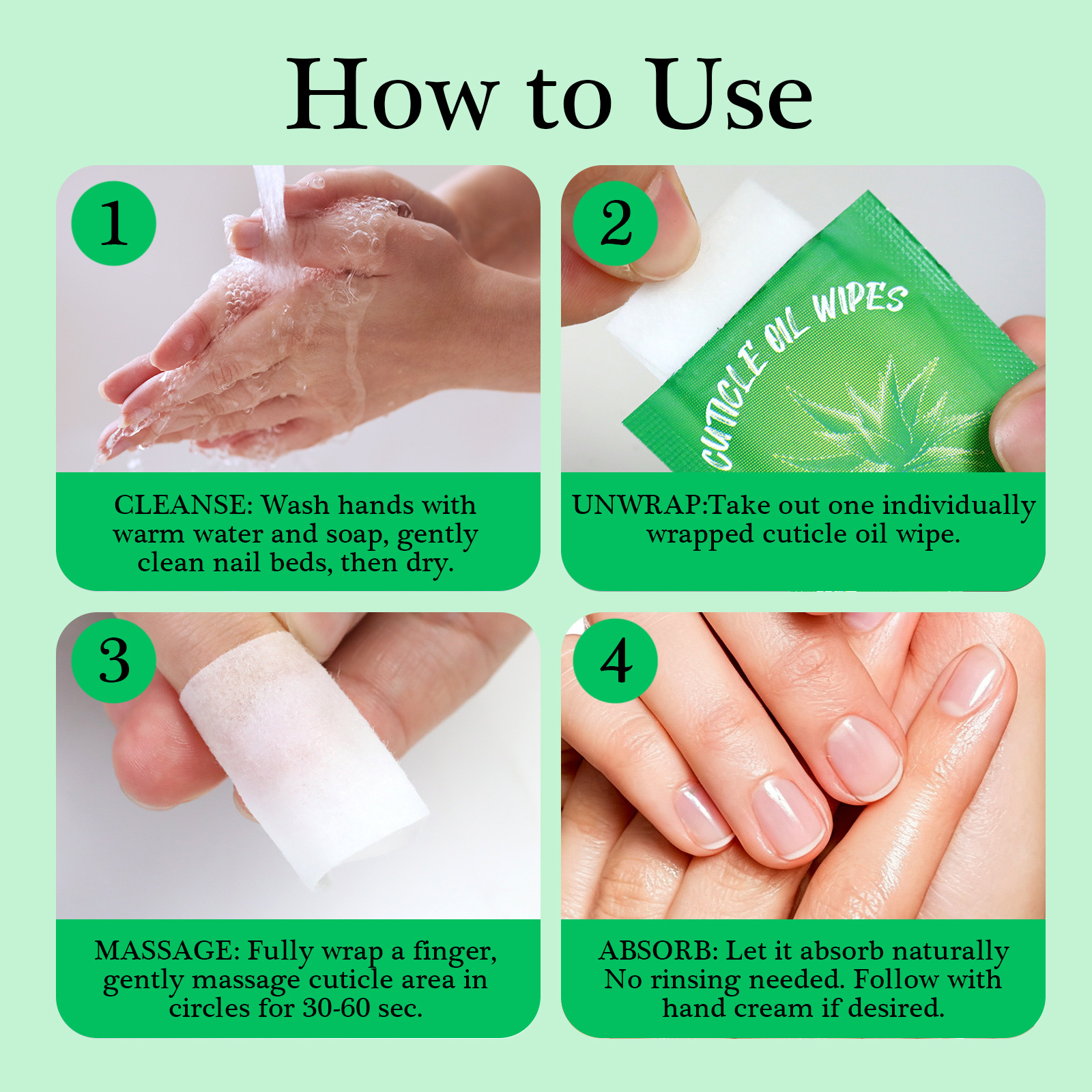 How to Use

1

CLEANSE: Wash hands with warm water and soap, gently clean nail beds, then dry.

2

CUTICLE OIL WIPES

UNWRAP:Take out one individually wrapped cuticle oil wipe.

3

MASSAGE: Fully wrap a finger, gently massage cuticle area in circles for 30-60 sec.

4

ABSORB: Let it absorb naturally No rinsing needed. Follow with hand cream if desired.