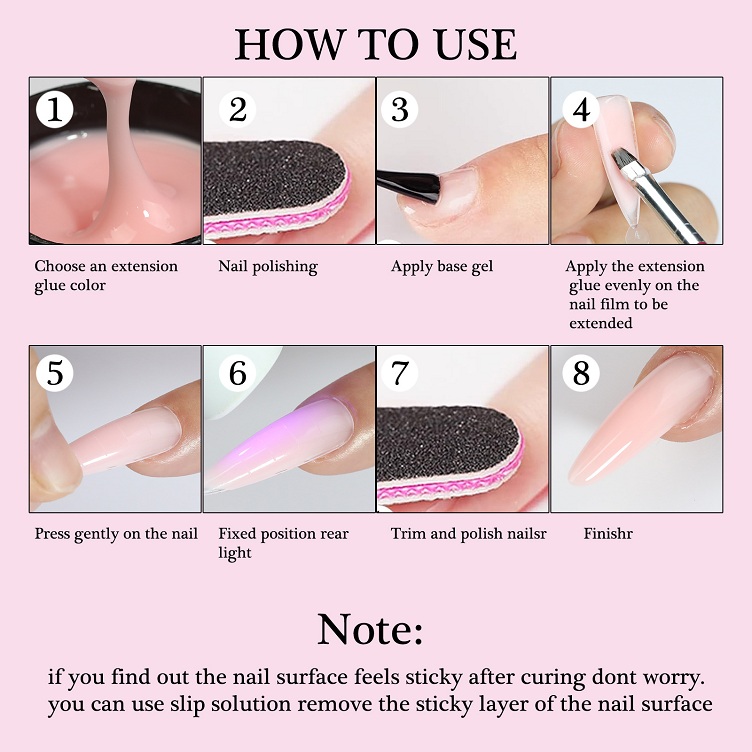 HOW TO USE

1
Choose an extension glue color

2
Nail polishing

3
Apply base gel

4
Apply the extension glue evenly on the nail film to be extended

5
Press gently on the nail

6
Fixed position rear light

7
Trim and polish nailsr

8
Finishr

Note:

if you find out the nail surface feels sticky after curing dont worry. you can use slip solution remove the sticky layer of the nail surface