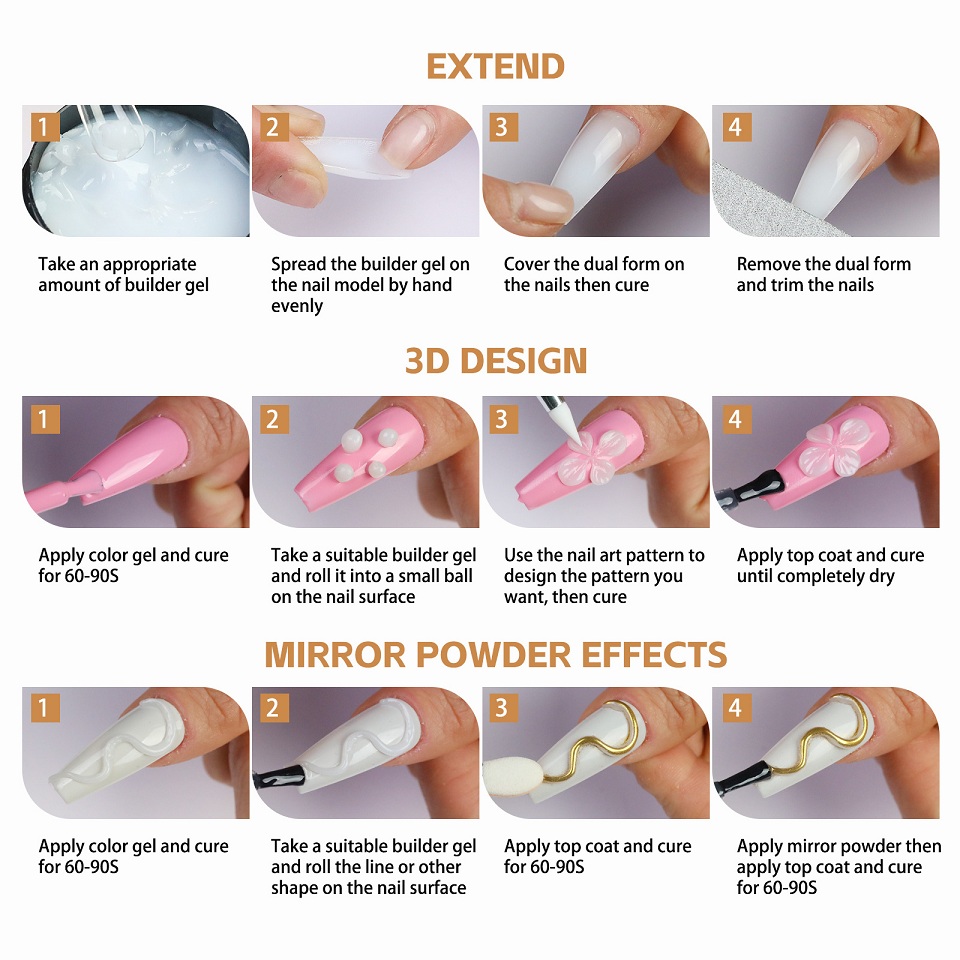 EXTEND

1
Take an appropriate amount of builder gel

2
Spread the builder gel on the nail model by hand evenly

3
Cover the dual form on the nails then cure

4
Remove the dual form and trim the nails

3D DESIGN

1
Apply color gel and cure for 60-90S

2
Take a suitable builder gel and roll it into a small ball on the nail surface

3
Use the nail art pattern to design the pattern you want, then cure

4
Apply top coat and cure until completely dry

MIRROR POWDER EFFECTS

1
Apply color gel and cure for 60-90S

2
Take a suitable builder gel and roll the line or other shape on the nail surface

3
Apply top coat and cure for 60-90S

4
Apply mirror powder then apply top coat and cure for 60-90S