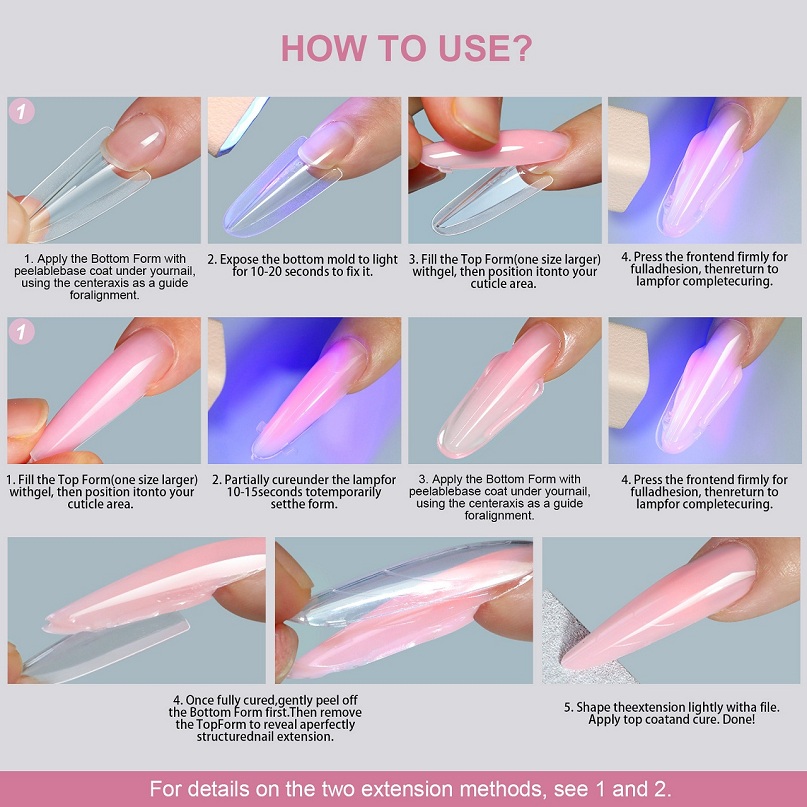 HOW TO USE?

1

1. Apply the Bottom Form with peelablebase coat under yournail, using the centeraxis as a guide foralignment.

2. Expose the bottom mold to light for 10-20 seconds to fix it.

3. Fill the Top Form(one size larger) withgel, then position itonto your cuticle area.

4. Press the frontend firmly for fulladhesion, thenreturn to lampfor completecuring.

1

1. Fill the Top Form(one size larger) withgel, then position itonto your cuticle area.

2. Partially cureunder the lampfor 10-15seconds totemporarily setthe form.

3. Apply the Bottom Form with peelablebase coat under yournail, using the centeraxis as a guide foralignment.

4. Press the frontend firmly for fulladhesion, thenreturn to lampfor completecuring.

4. Once fully cured,gently peel off the Bottom Form first.Then remove the TopForm to reveal aperfectly structurednail extension.

5. Shape theextension lightly witha file. Apply top coatand cure. Done!

For details on the two extension methods, see 1 and 2.