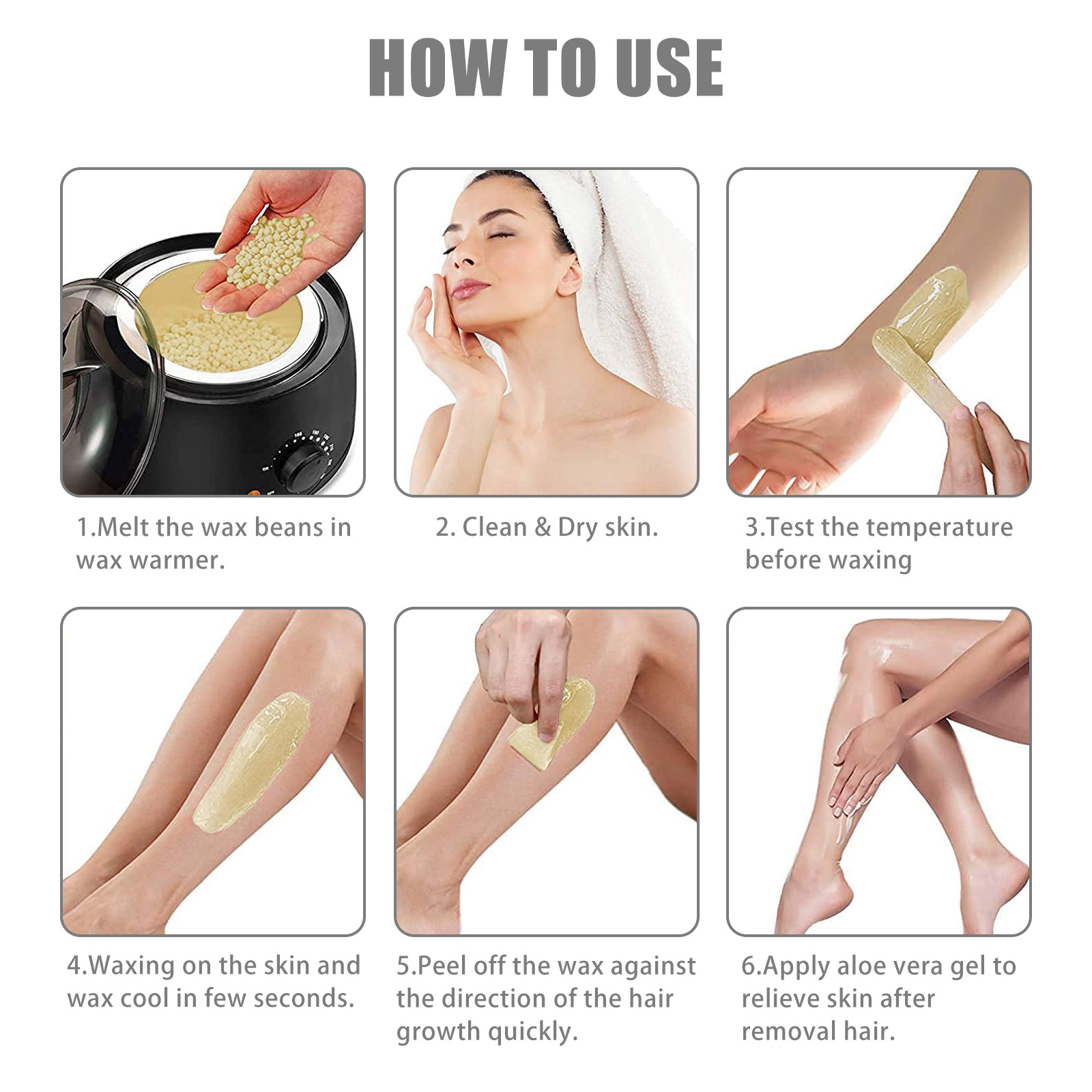 HOW TO USE

1.Melt the wax beans in wax warmer.

2. Clean & Dry skin.

3.Test the temperature before waxing

4.Waxing on the skin and wax cool in few seconds.

5.Peel off the wax against the direction of the hair growth quickly.

6.Apply aloe vera gel to relieve skin after removal hair.