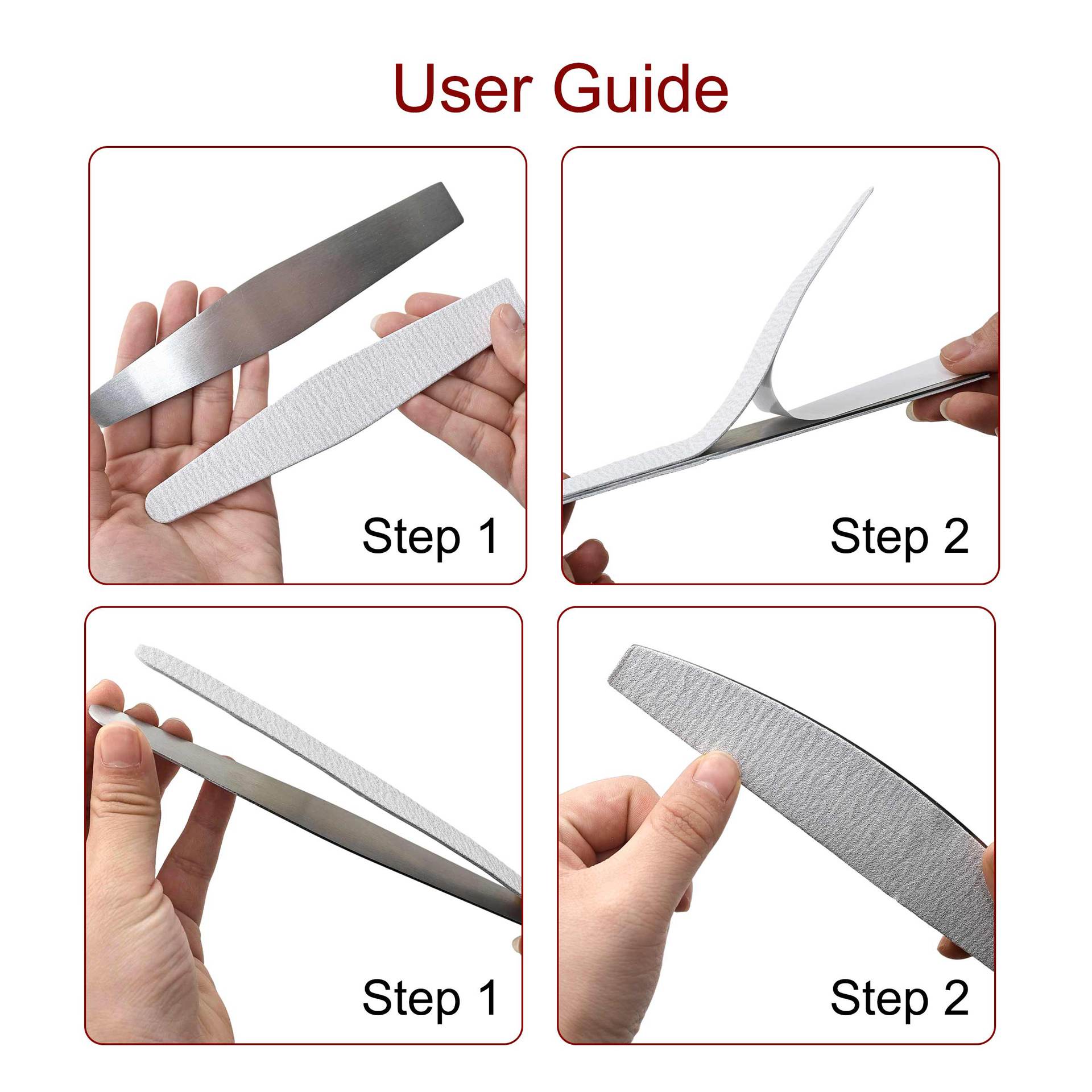 User Guide

Step 1

Step 2

Step 1

Step 2