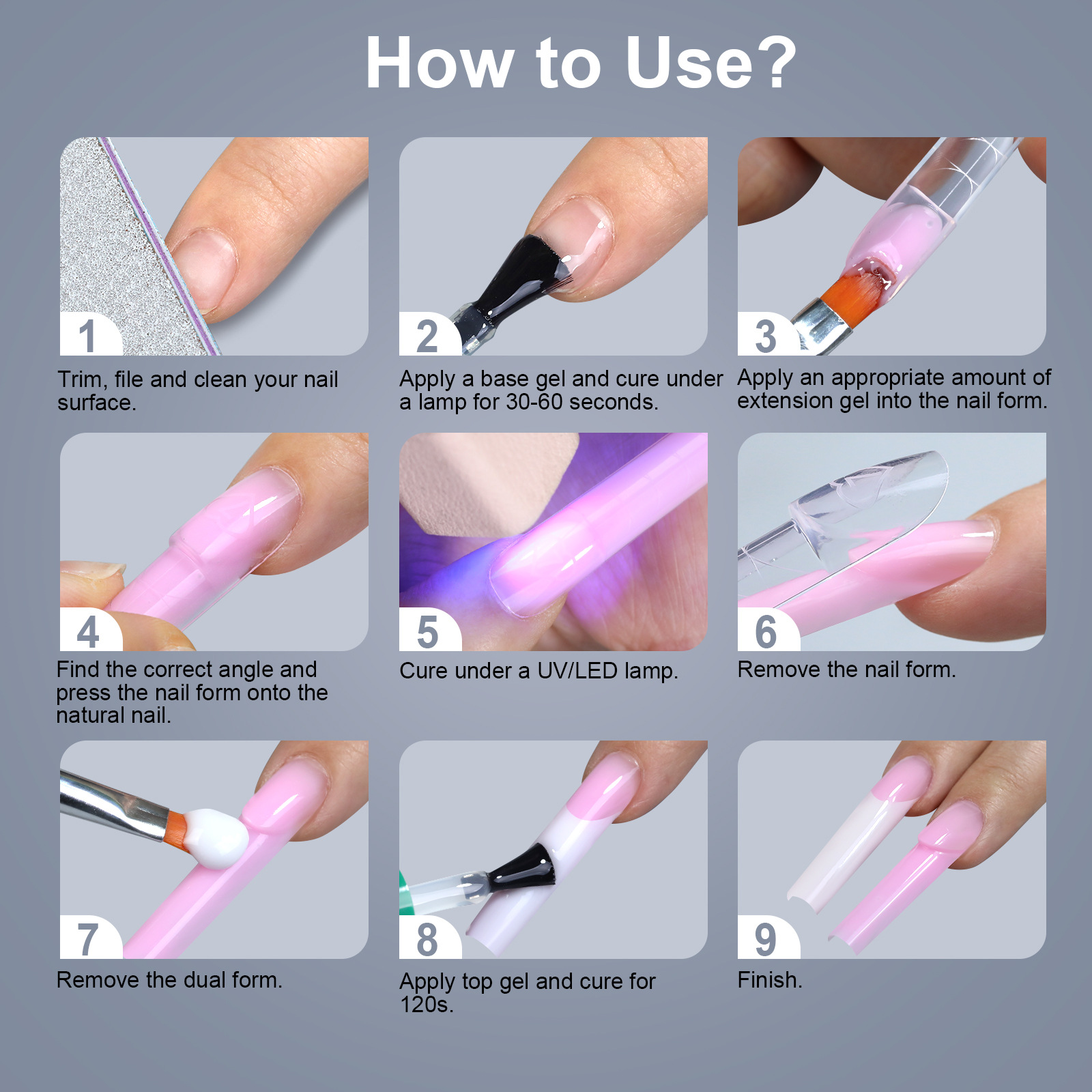 How to Use?

1
Trim, file and clean your nail surface.

2
Apply a base gel and cure under a lamp for 30-60 seconds.

3
Apply an appropriate amount of extension gel into the nail form.

4
Find the correct angle and press the nail form onto the natural nail.

5
Cure under a UV/LED lamp.

6
Remove the nail form.

7
Remove the dual form.

8
Apply top gel and cure for 120s.

9
Finish.