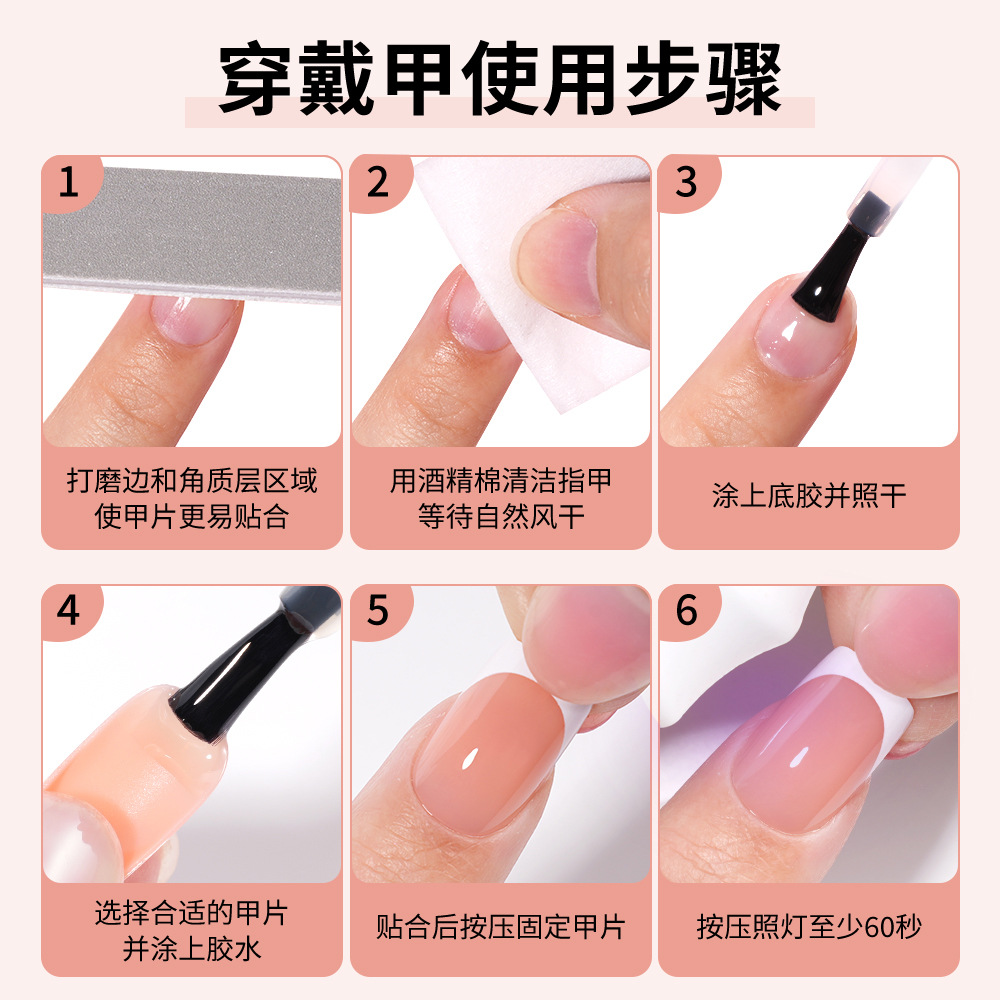 穿戴甲使用步骤

1
打磨边和角质层区域
使甲片更易贴合

2
用酒精棉清洁指甲
等待自然风干

3
涂上底胶并照干

4
选择合适的甲片
并涂上胶水

5
贴合后按压固定甲片

6
按压照灯至少60秒